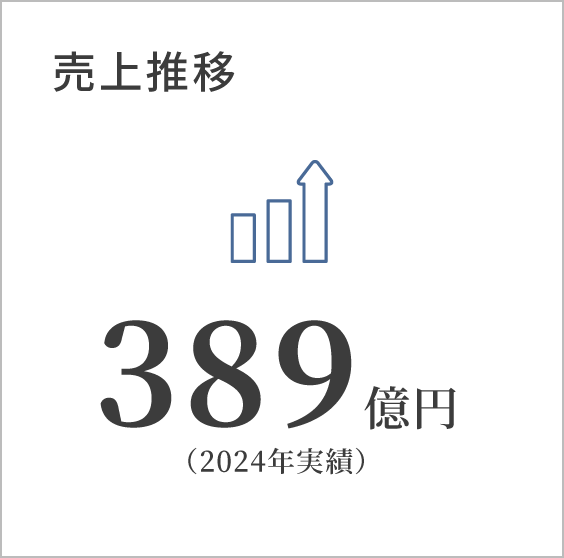 売上推移

389億円
（2024年実績）